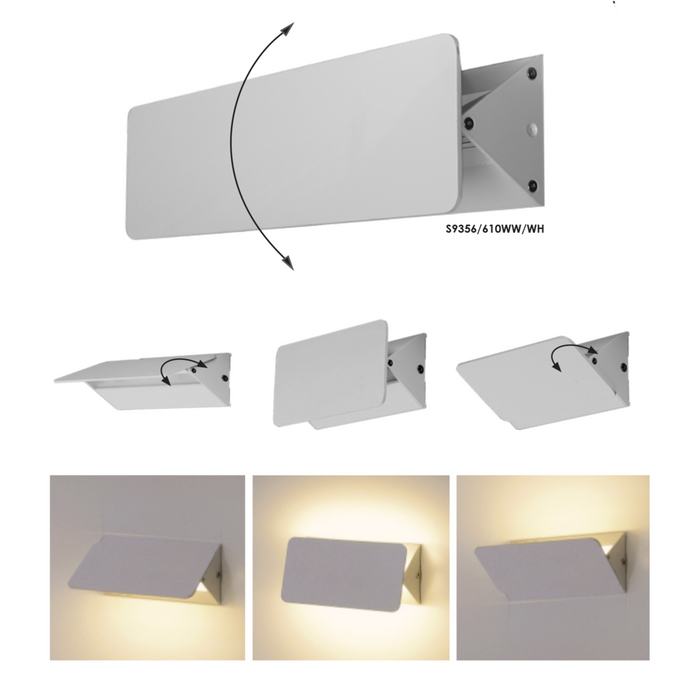 S9356/610WW/WH