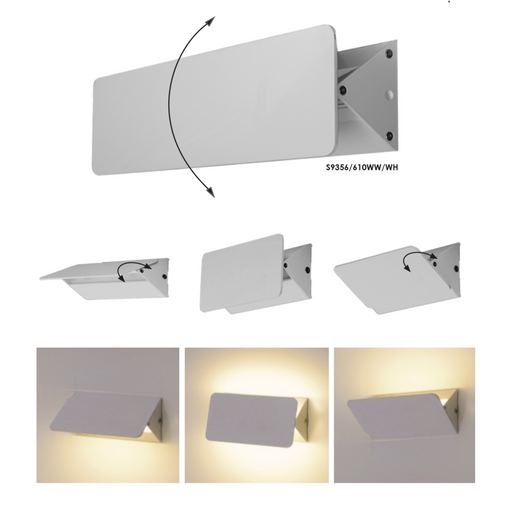 S9356/610WW/WH